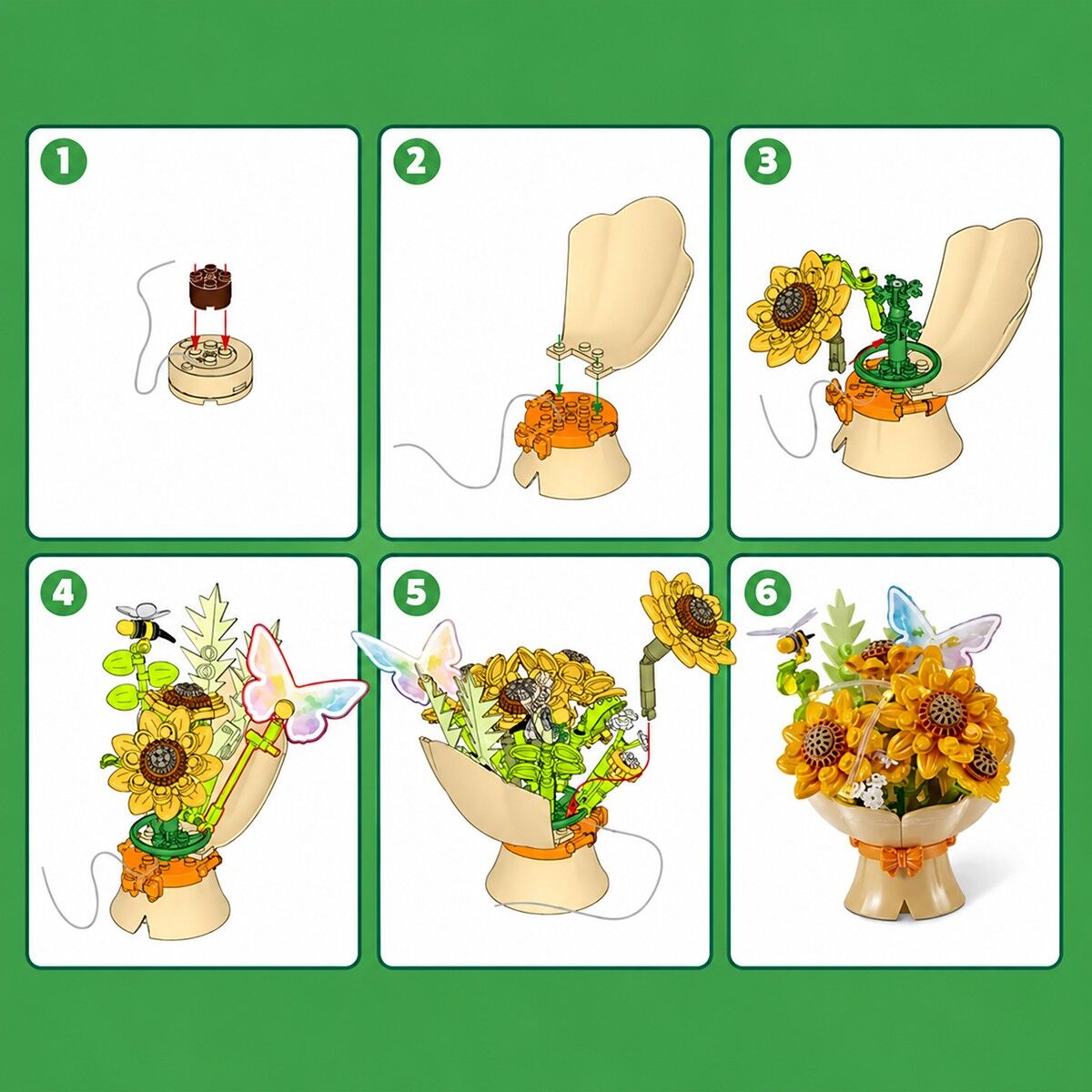 1

2

3

4

5

6