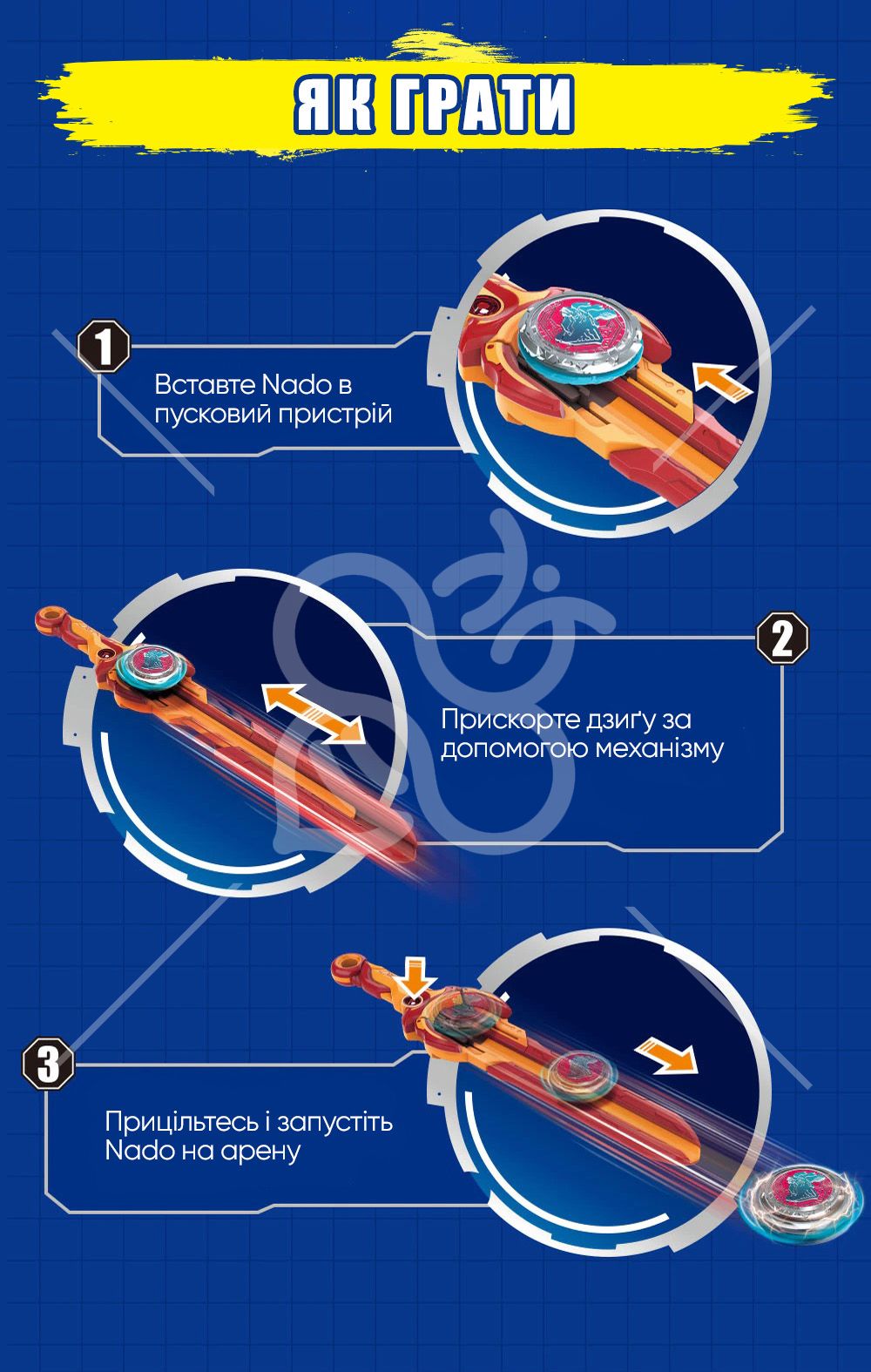 ЯК ГРАТИ

1

Вставте Nado в пусковий пристрій

2

Прискорте дзиґу за допомогою механізму

3

Прицільтесь і запустіть Nado на арену