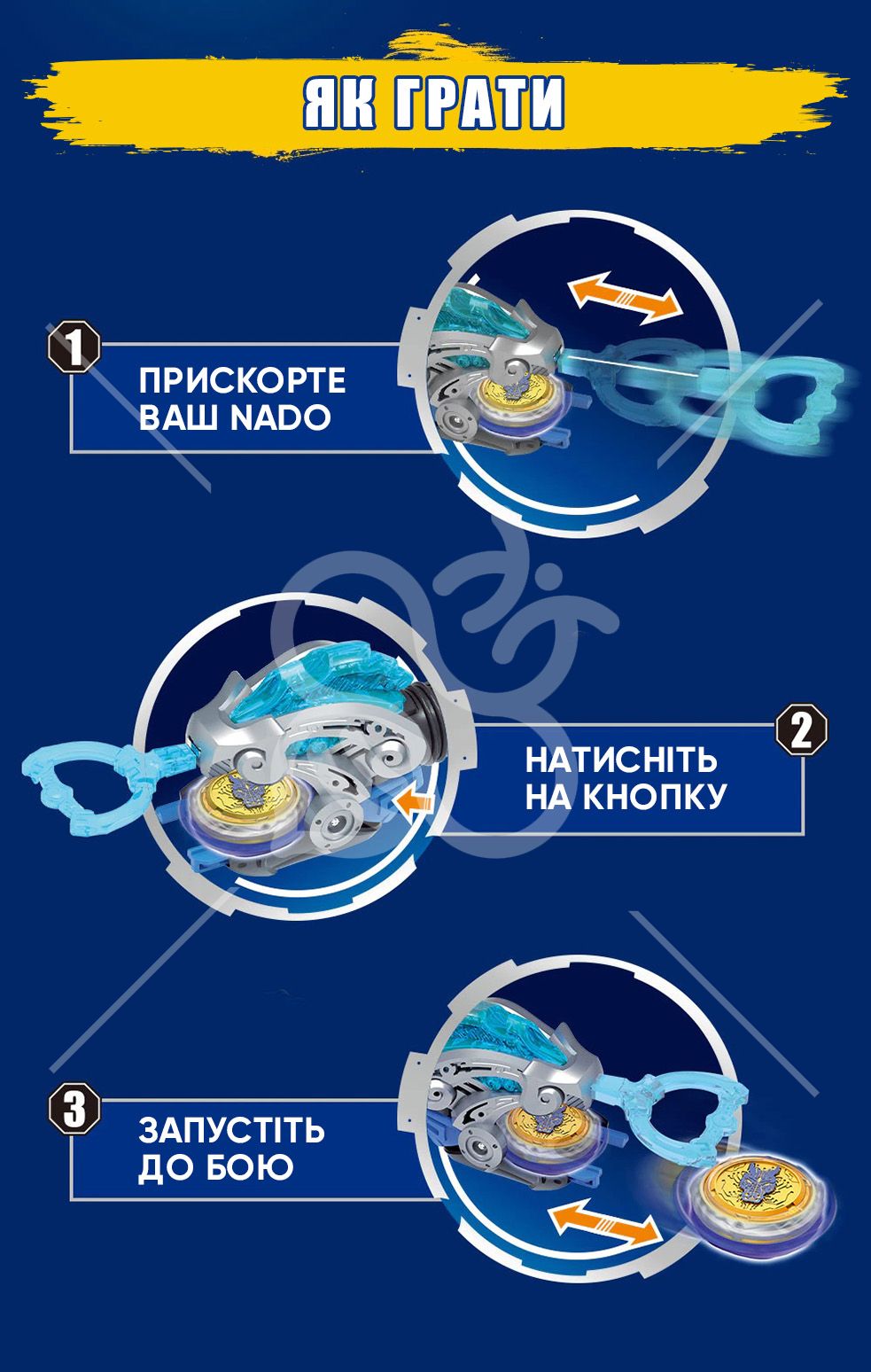 ЯК ГРАТИ

1
ПРИСКОРТЕ ВАШ NADO

2
НАТИСНІТЬ НА КНОПКУ

3
ЗАПУСТІТЬ ДО БОЮ